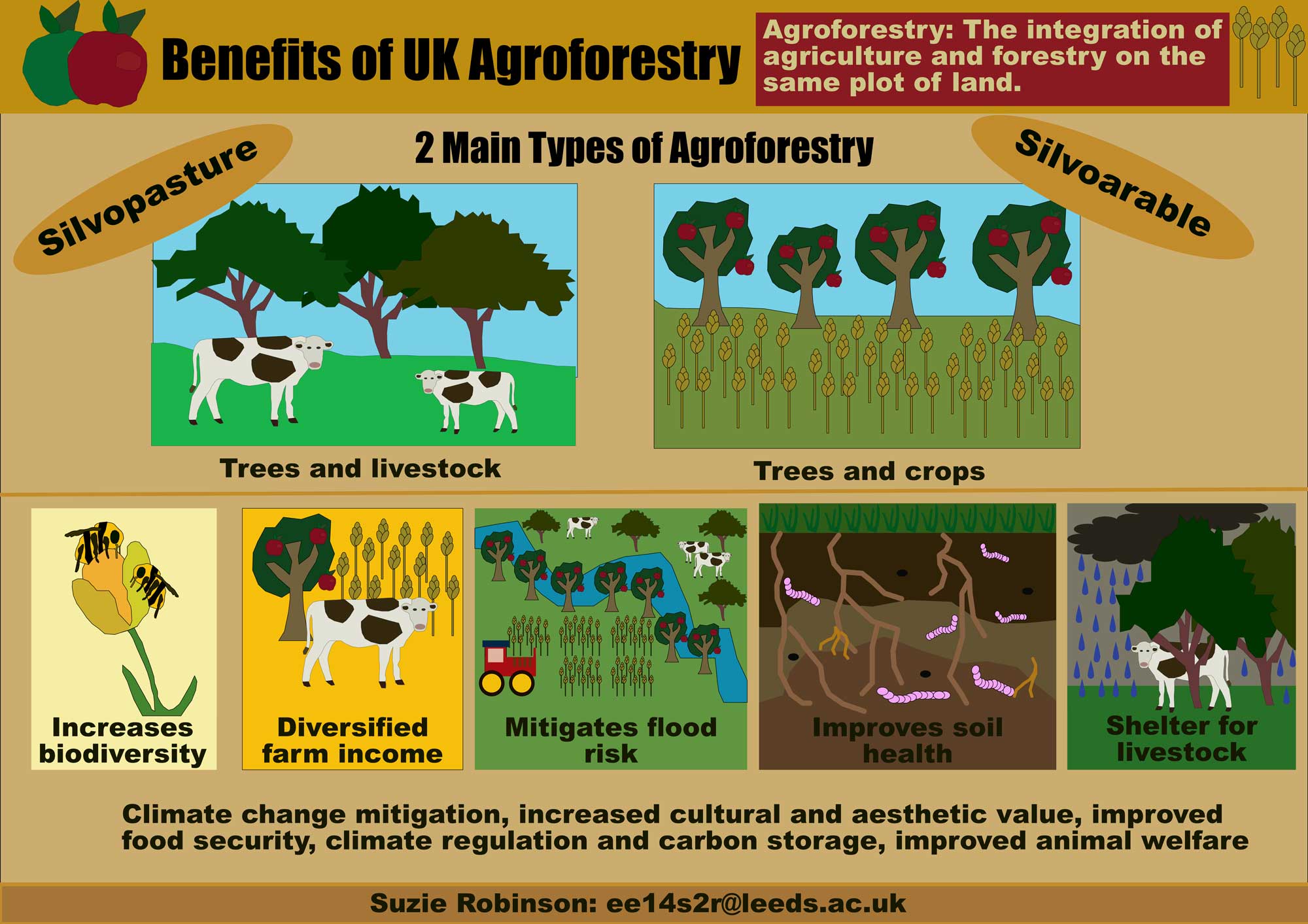 Benefits of UK Agroforestry

Agroforestry: The integration of agriculture and forestry on the same plot of land.

2 Main Types of Agroforestry

Silvopasture

Silvoarable

Trees and livestock

Trees and crops

Increases biodiversity

Diversified farm income

Mitigates flood risk

Improves soil health

Shelter for livestock

Climate change mitigation, increased cultural and aesthetic value, improved food security, climate regulation and carbon storage, improved animal welfare

Suzie Robinson: ee14s2r@leeds.ac.uk